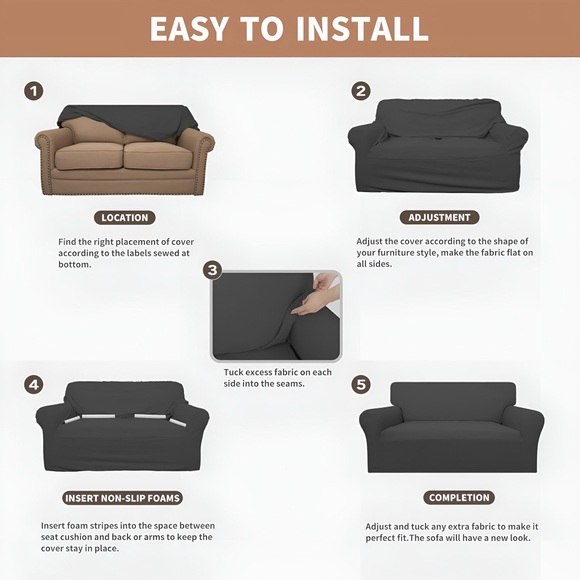 EASY TO INSTALL

1

LOCATION

Find the right placement of cover according to the labels sewed at bottom.

2

ADJUSTMENT

Adjust the cover according to the shape of your furniture style, make the fabric flat on all sides.

3

Tuck excess fabric on each side into the seams.

4

INSERT NON-SLIP FOAMS

Insert foam stripes into the space between seat cushion and back or arms to keep the cover stay in place.

5

COMPLETION

Adjust and tuck any extra fabric to make it perfect fit.The sofa will have a new look.